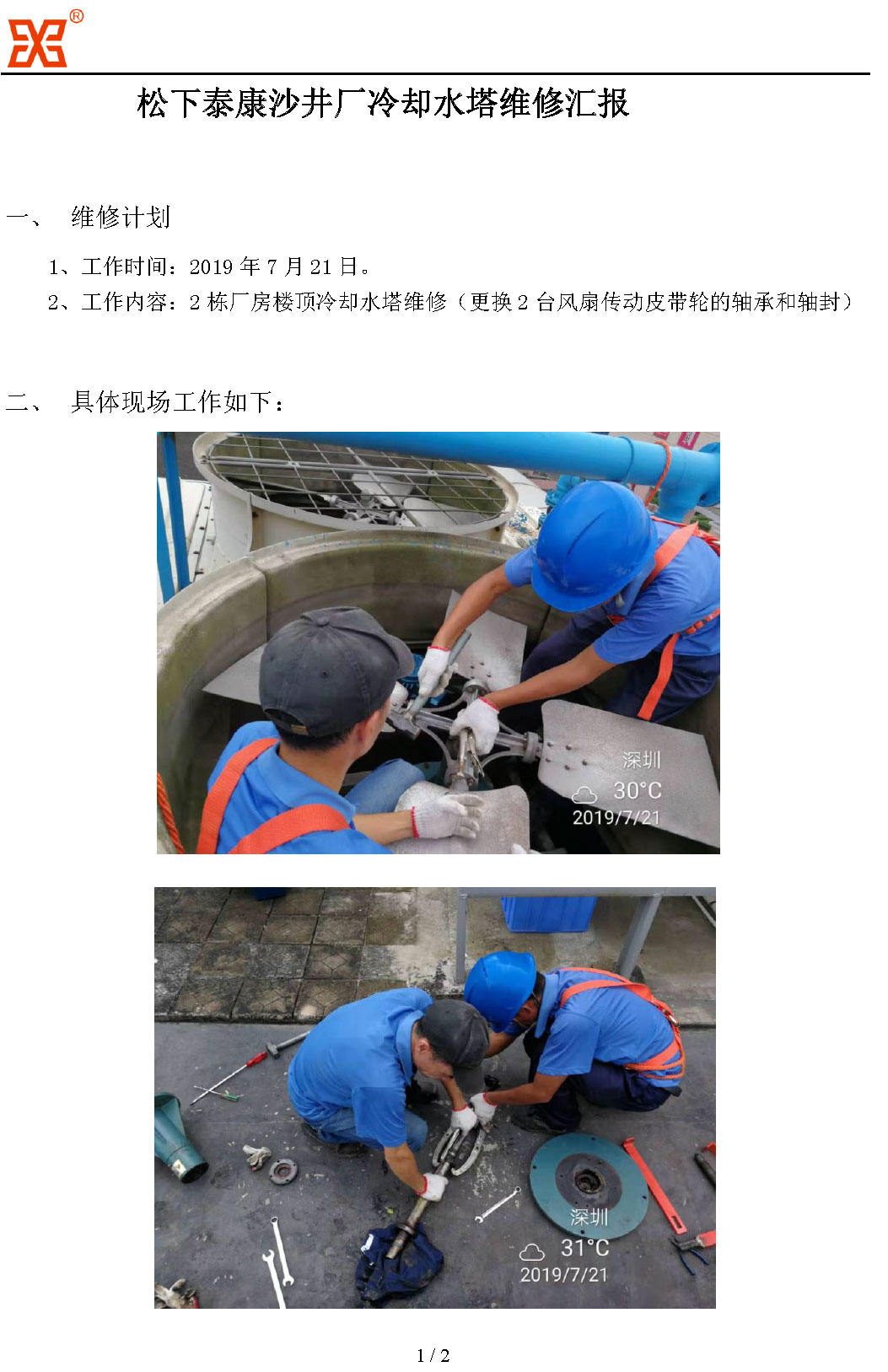 ®

松下泰康沙井厂冷却水塔维修汇报

一、 维修计划

1、工作时间：2019 年 7 月 21 日。

2、工作内容：2 栋厂房楼顶冷却水塔维修（更换 2 台风扇传动皮带轮的轴承和轴封）

二、 具体现场工作如下：

深圳
30°C
2019/7/21

深圳
31°C
2019/7/21

1 / 2